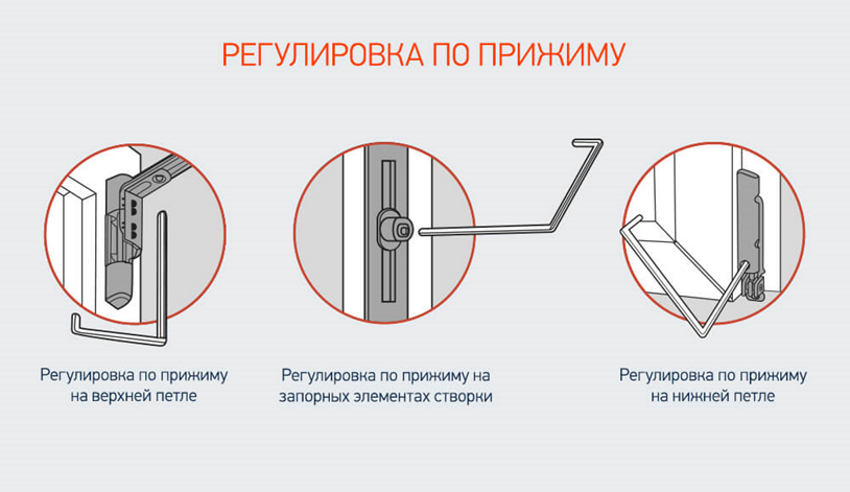 РЕГУЛИРОВКА ПО ПРИЖИМУ

Регулировка по прижиму на верхней петле

Регулировка по прижиму на запорных элементах створки

Регулировка по прижиму на нижней петле